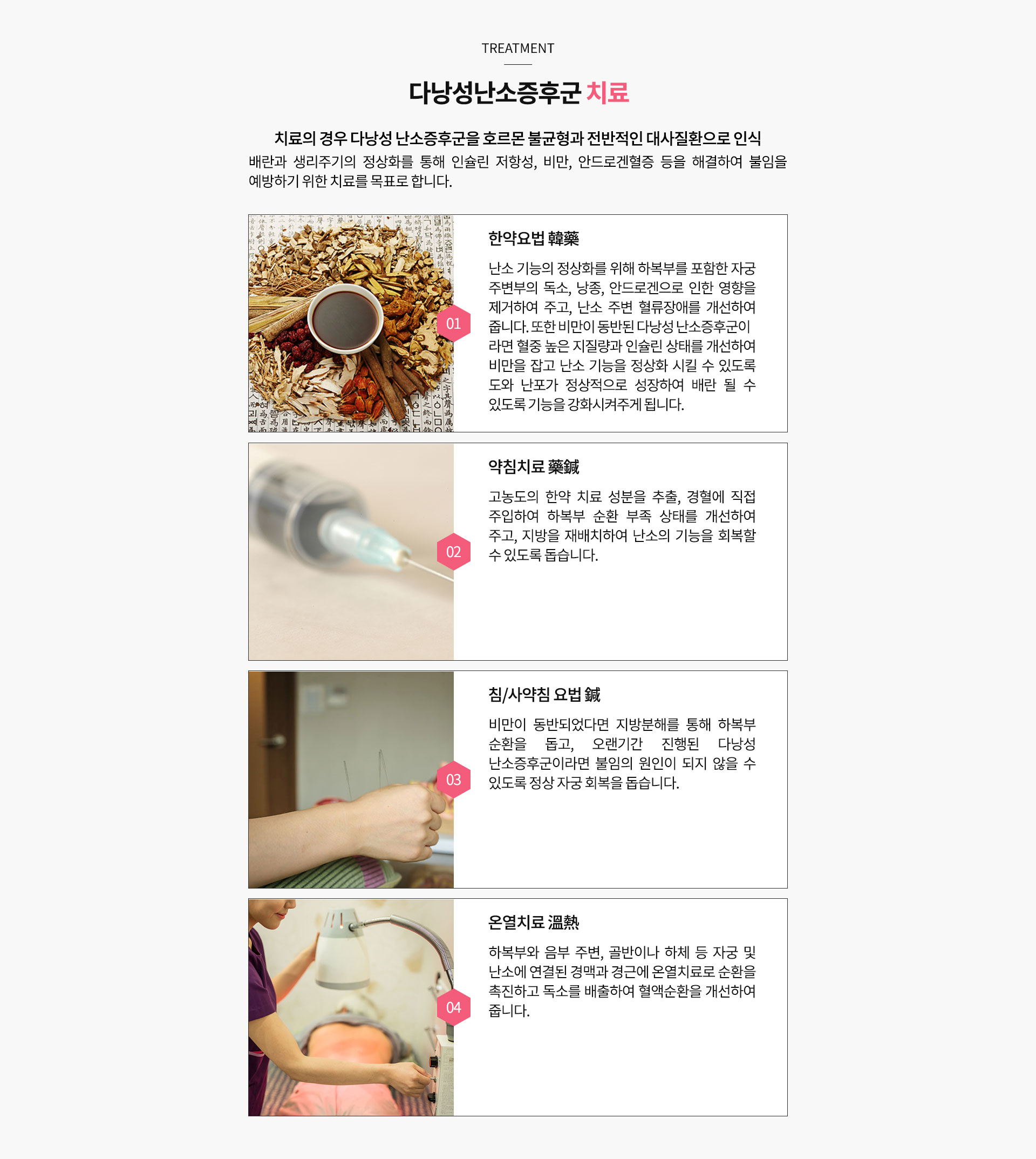 TREATMENT

다낭성난소증후군 치료

치료의 경우 다낭성 난소증후군을 호르몬 불균형과 전반적인 대사질환으로 인식
배란과 생리주기의 정상화를 통해 인슐린 저항성, 비만, 안드로겐혈증 등을 해결하여 불임을 예방하기 위한 치료를 목표로 합니다.

01

한약요법 韓藥

난소 기능의 정상화를 위해 하복부를 포함한 자궁 주변부의 독소, 낭종, 안드로겐으로 인한 영향을 제거하여 주고, 난소 주변 혈류장애를 개선하여 줍니다. 또한 비만이 동반된 다낭성 난소증후군이라면 혈중 높은 지질량과 인슐린 상태를 개선하여 비만을 잡고 난소 기능을 정상화 시킬 수 있도록 도와 난포가 정상적으로 성장하여 배란 될 수 있도록 기능을 강화시켜주게 됩니다.

02

약침치료 藥鍼

고농도의 한약 치료 성분을 추출, 경혈에 직접 주입하여 하복부 순환 부족 상태를 개선하여 주고, 지방을 재배치하여 난소의 기능을 회복할 수 있도록 돕습니다.

03

침/사약침 요법 鍼

비만이 동반되었다면 지방분해를 통해 하복부 순환을 돕고, 오랜기간 진행된 다낭성 난소증후군이라면 불임의 원인이 되지 않을 수 있도록 정상 자궁 회복을 돕습니다.

04

온열치료 溫熱

하복부와 음부 주변, 골반이나 하체 등 자궁 및 난소에 연결된 경맥과 경근에 온열치료로 순환을 촉진하고 독소를 배출하여 혈액순환을 개선하여 줍니다.