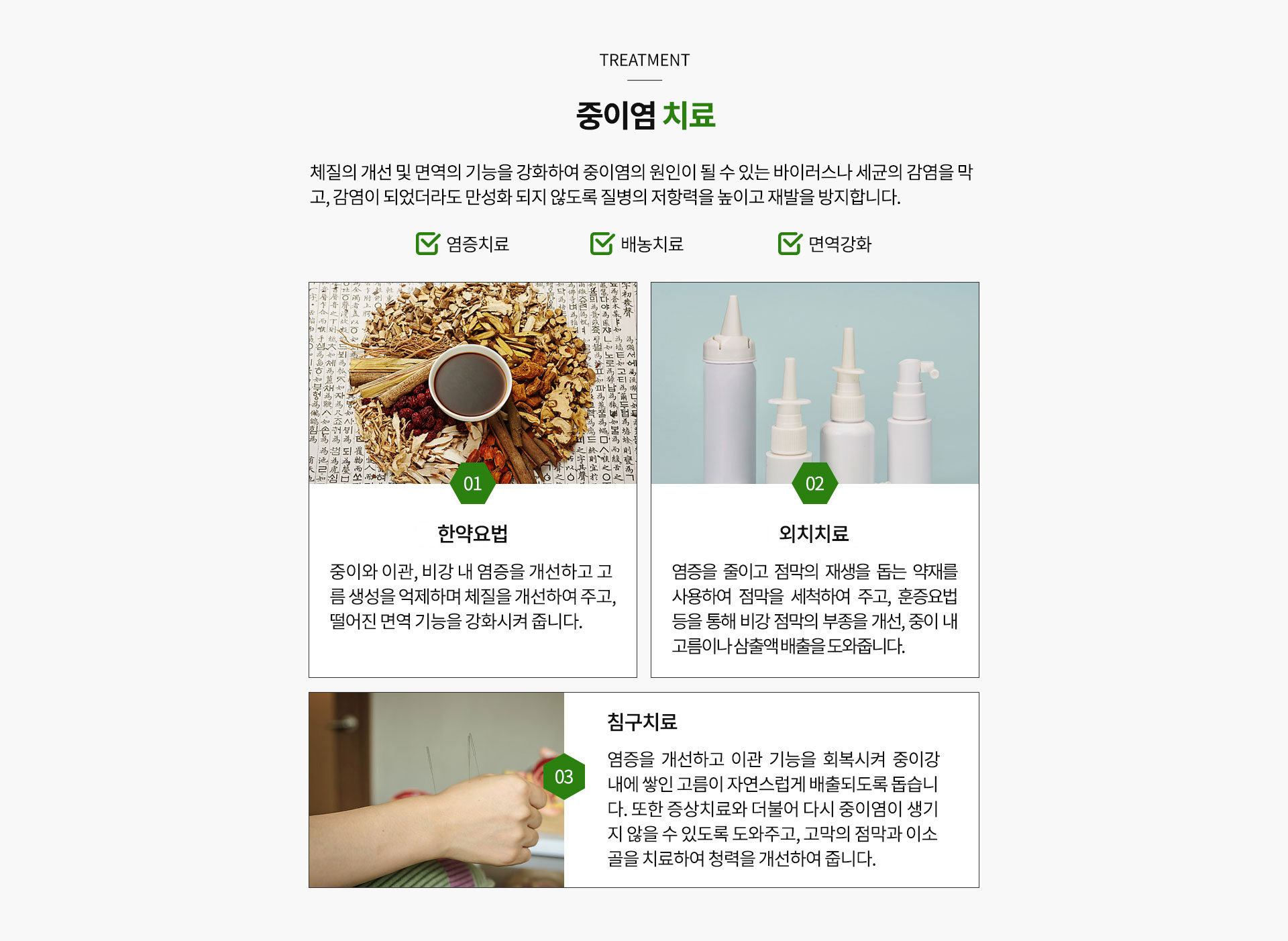 TREATMENT

중이염 치료

체질의 개선 및 면역의 기능을 강화하여 중이염의 원인이 될 수 있는 바이러스나 세균의 감염을 막고, 감염이 되었더라도 만성화 되지 않도록 질병의 저항력을 높이고 재발을 방지합니다.

염증치료 배농치료 면역강화

01

한약요법

중이와 이관, 비강 내 염증을 개선하고 고름 생성을 억제하며 체질을 개선하여 주고, 떨어진 면역 기능을 강화시켜 줍니다.

02

외치치료

염증을 줄이고 점막의 재생을 돕는 약재를 사용하여 점막을 세척하여 주고, 훈증요법 등을 통해 비강 점막의 부종을 개선, 중이 내 고름이나 삼출액 배출을 도와줍니다.

03

침구치료

염증을 개선하고 이관 기능을 회복시켜 중이강 내에 쌓인 고름이 자연스럽게 배출되도록 돕습니다. 또한 증상치료와 더불어 다시 중이염이 생기지 않을 수 있도록 도와주고, 고막의 점막과 이소골을 치료하여 청력을 개선하여 줍니다.