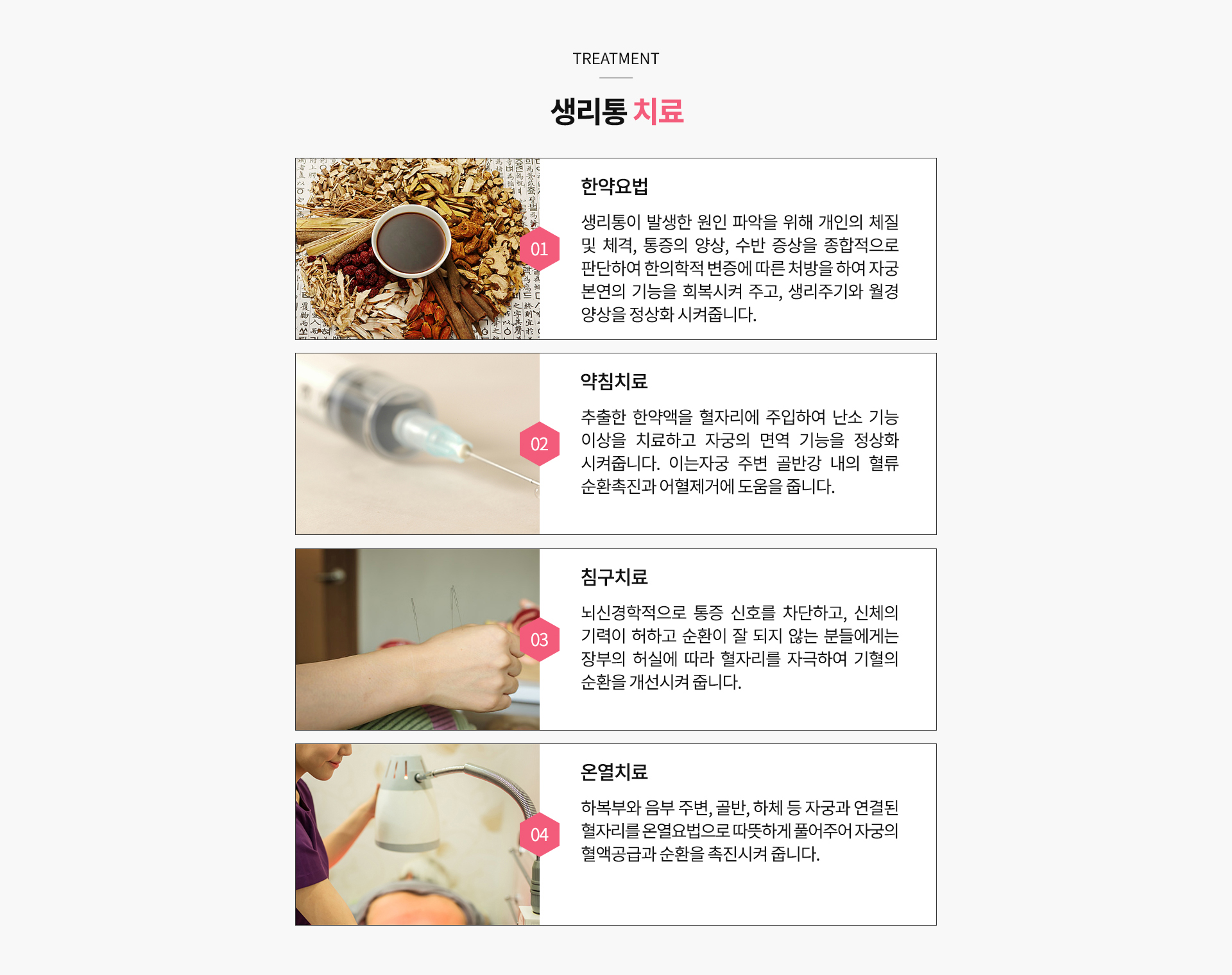 TREATMENT

생리통 치료

01

한약요법

생리통이 발생한 원인 파악을 위해 개인의 체질 및 체격, 통증의 양상, 수반 증상을 종합적으로 판단하여 한의학적 변증에 따른 처방을 하여 자궁 본연의 기능을 회복시켜 주고, 생리주기와 월경 양상을 정상화 시켜줍니다.

02

약침치료

추출한 한약액을 혈자리에 주입하여 난소 기능 이상을 치료하고 자궁의 면역 기능을 정상화 시켜줍니다. 이는자궁 주변 골반강 내의 혈류 순환촉진과 어혈제거에 도움을 줍니다.

03

침구치료

뇌신경학적으로 통증 신호를 차단하고, 신체의 기력이 허하고 순환이 잘 되지 않는 분들에게는 장부의 허실에 따라 혈자리를 자극하여 기혈의 순환을 개선시켜 줍니다.

04

온열치료

하복부와 음부 주변, 골반, 하체 등 자궁과 연결된 혈자리를 온열요법으로 따뜻하게 풀어주어 자궁의 혈액공급과 순환을 촉진시켜 줍니다.