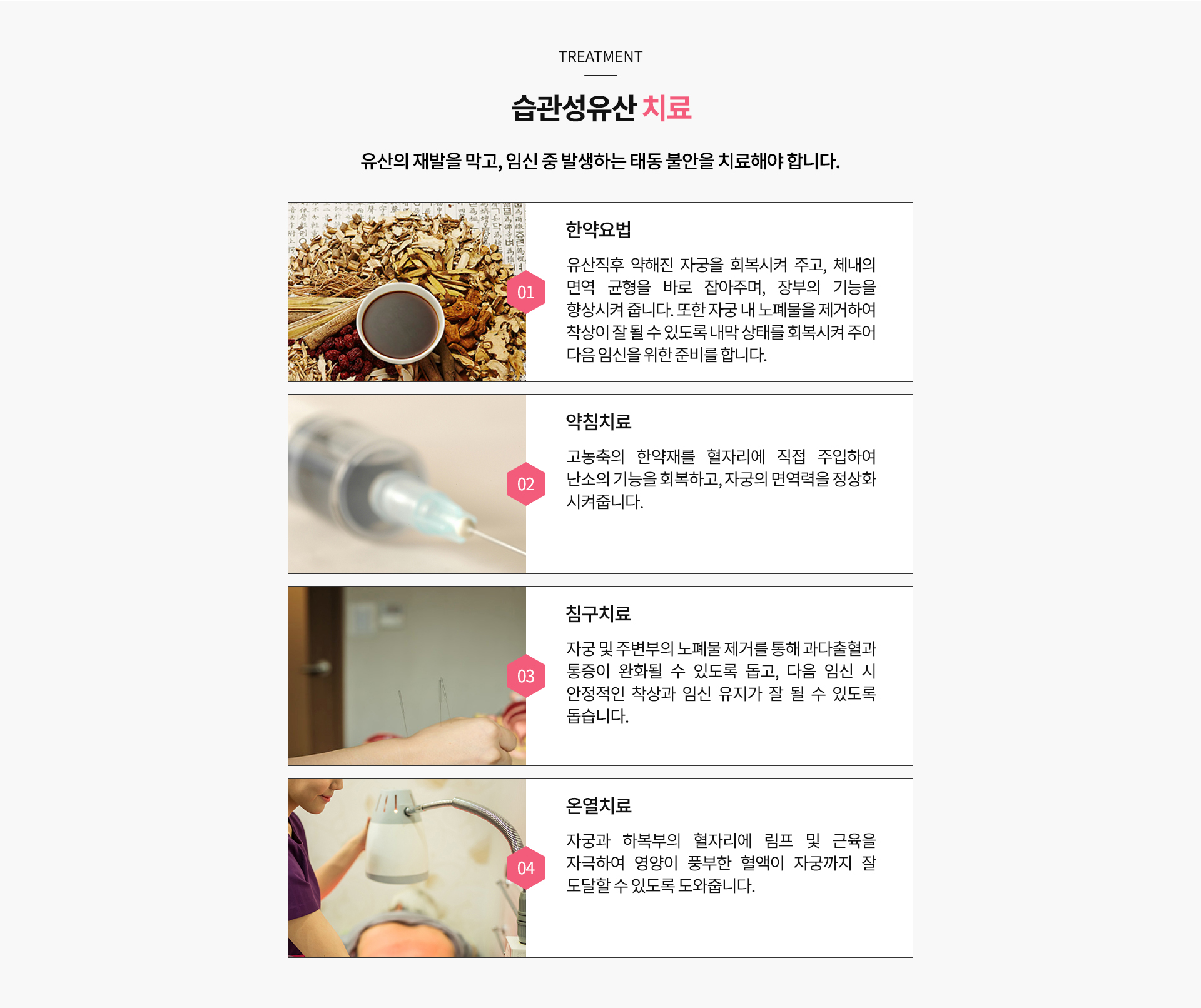 TREATMENT

습관성유산 치료

유산의 재발을 막고, 임신 중 발생하는 태동 불안을 치료해야 합니다.

01

한약요법

유산직후 약해진 자궁을 회복시켜 주고, 체내의 면역 균형을 바로 잡아주며, 장부의 기능을 향상시켜 줍니다. 또한 자궁 내 노폐물을 제거하여 착상이 잘 될 수 있도록 내막 상태를 회복시켜 주어 다음 임신을 위한 준비를 합니다.

02

약침치료

고농축의 한약재를 혈자리에 직접 주입하여 난소의 기능을 회복하고, 자궁의 면역력을 정상화 시켜줍니다.

03

침구치료

자궁 및 주변부의 노폐물 제거를 통해 과다출혈과 통증이 완화될 수 있도록 돕고, 다음 임신 시 안정적인 착상과 임신 유지가 잘 될 수 있도록 돕습니다.

04

온열치료

자궁과 하복부의 혈자리에 림프 및 근육을 자극하여 영양이 풍부한 혈액이 자궁까지 잘 도달할 수 있도록 도와줍니다.