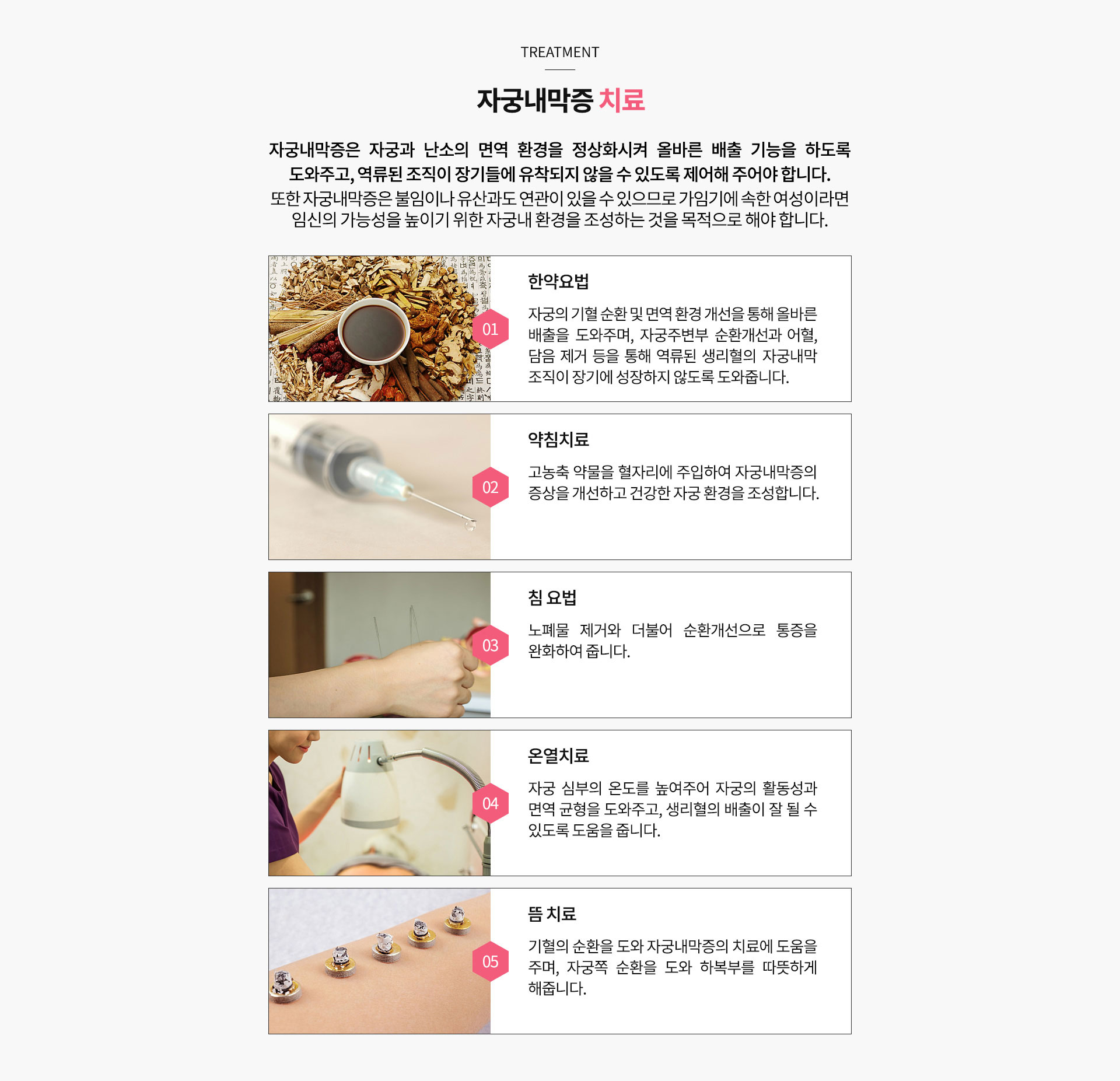 TREATMENT

자궁내막증 치료

자궁내막증은 자궁과 난소의 면역 환경을 정상화시켜 올바른 배출 기능을 하도록 도와주고, 역류된 조직이 장기들에 유착되지 않을 수 있도록 제어해 주어야 합니다.
또한 자궁내막증은 불임이나 유산과도 연관이 있을 수 있으므로 가임기에 속한 여성이라면 임신의 가능성을 높이기 위한 자궁내 환경을 조성하는 것을 목적으로 해야 합니다.

01
한약요법
자궁의 기혈 순환 및 면역 환경 개선을 통해 올바른 배출을 도와주며, 자궁주변부 순환개선과 어혈, 담음 제거 등을 통해 역류된 생리혈의 자궁내막 조직이 장기에 성장하지 않도록 도와줍니다.

02
약침치료
고농축 약물을 혈자리에 주입하여 자궁내막증의 증상을 개선하고 건강한 자궁 환경을 조성합니다.

03
침 요법
노폐물 제거와 더불어 순환개선으로 통증을 완화하여 줍니다.

04
온열치료
자궁 심부의 온도를 높여주어 자궁의 활동성과 면역 균형을 도와주고, 생리혈의 배출이 잘 될 수 있도록 도움을 줍니다.

05
뜸 치료
기혈의 순환을 도와 자궁내막증의 치료에 도움을 주며, 자궁쪽 순환을 도와 하복부를 따뜻하게 해줍니다.