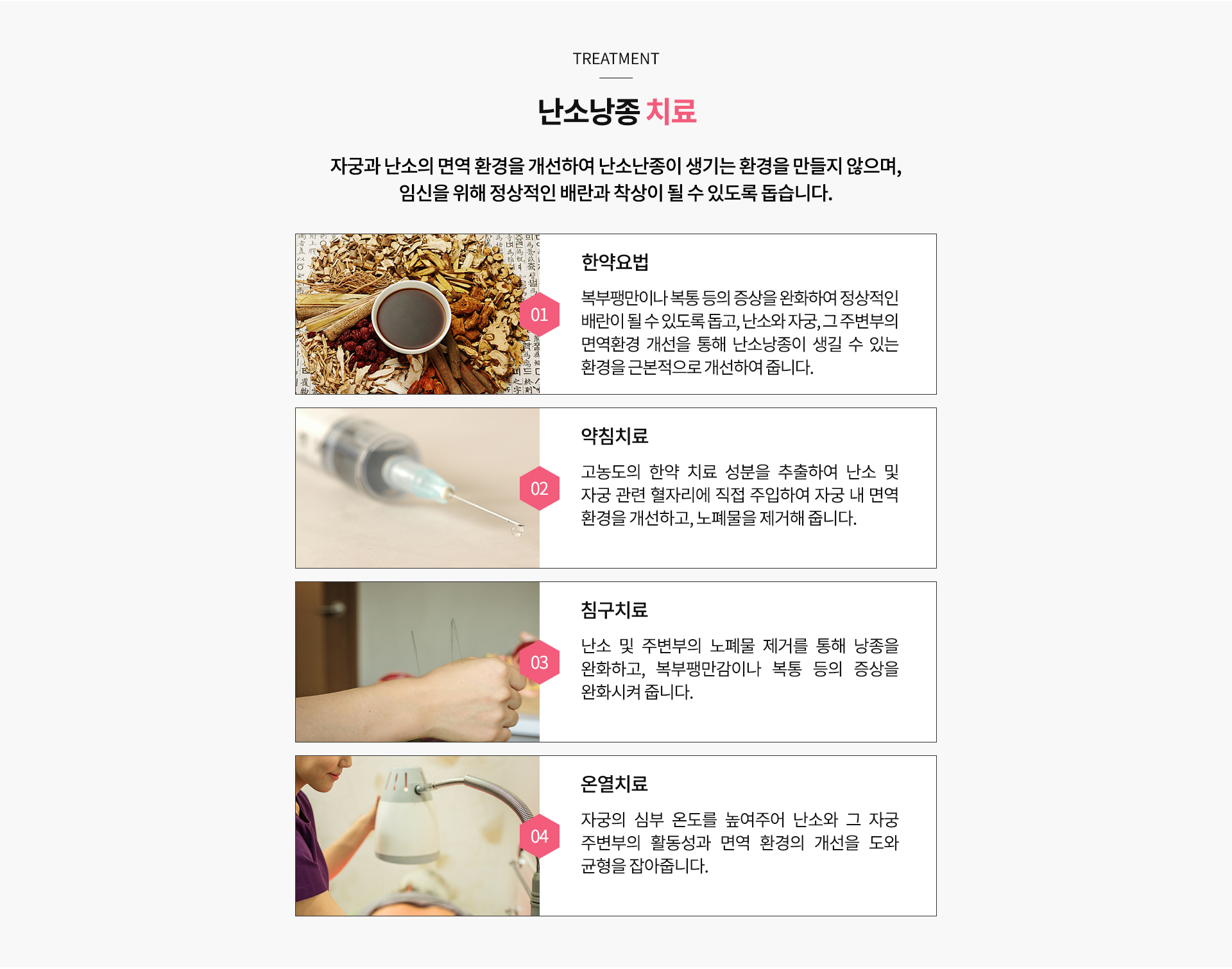 TREATMENT

난소낭종 치료

자궁과 난소의 면역 환경을 개선하여 난소난종이 생기는 환경을 만들지 않으며, 임신을 위해 정상적인 배란과 착상이 될 수 있도록 돕습니다.

01

한약요법

복부팽만이나 복통 등의 증상을 완화하여 정상적인 배란이 될 수 있도록 돕고, 난소와 자궁, 그 주변부의 면역환경 개선을 통해 난소낭종이 생길 수 있는 환경을 근본적으로 개선하여 줍니다.

02

약침치료

고농도의 한약 치료 성분을 추출하여 난소 및 자궁 관련 혈자리에 직접 주입하여 자궁 내 면역 환경을 개선하고, 노폐물을 제거해 줍니다.

03

침구치료

난소 및 주변부의 노폐물 제거를 통해 낭종을 완화하고, 복부팽만감이나 복통 등의 증상을 완화시켜 줍니다.

04

온열치료

자궁의 심부 온도를 높여주어 난소와 그 자궁 주변부의 활동성과 면역 환경의 개선을 도와 균형을 잡아줍니다.