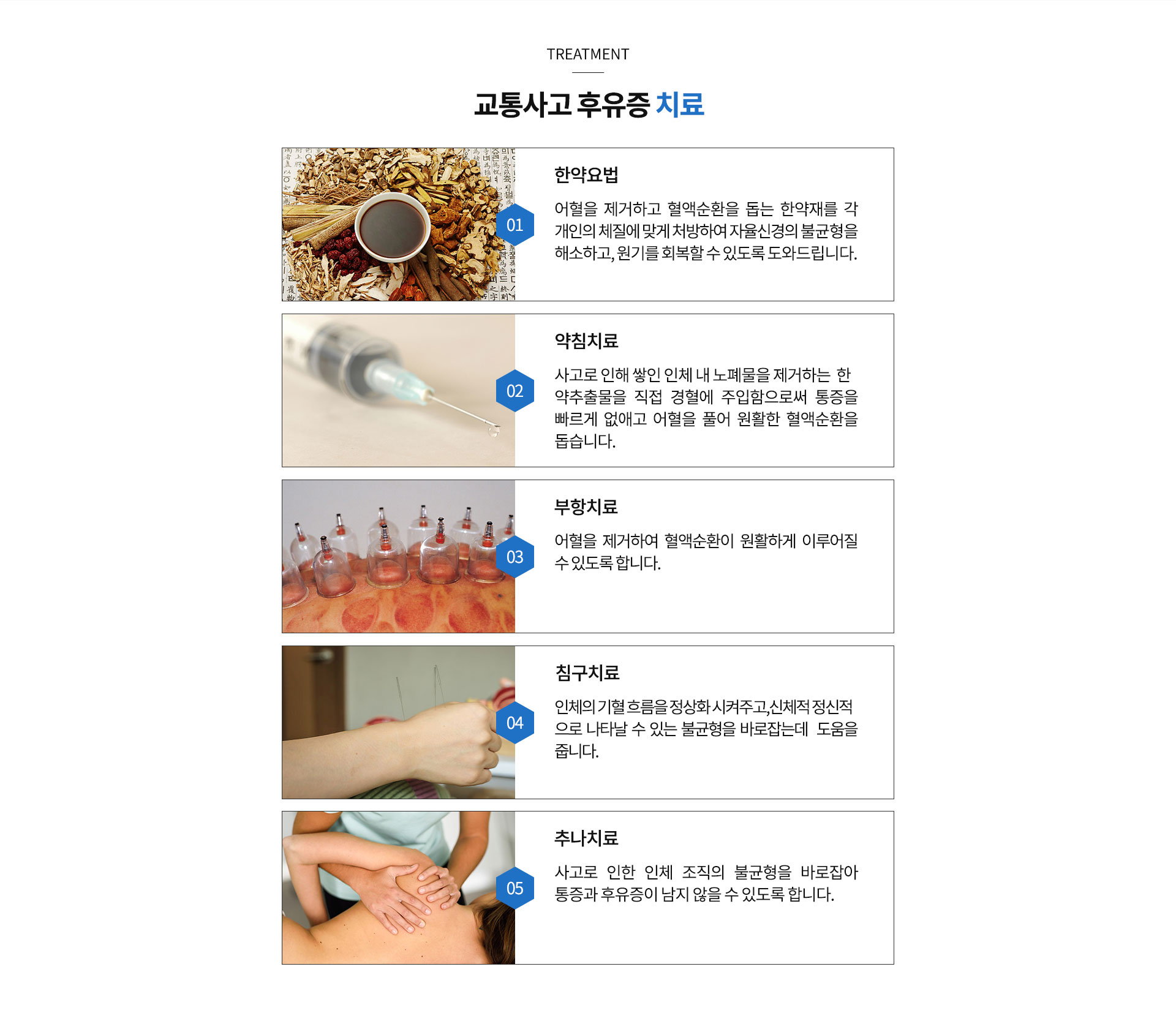 TREATMENT

교통사고 후유증 치료

01

한약요법

어혈을 제거하고 혈액순환을 돕는 한약재를 각 개인의 체질에 맞게 처방하여 자율신경의 불균형을 해소하고, 원기를 회복할 수 있도록 도와드립니다.

02

약침치료

사고로 인해 쌓인 인체 내 노폐물을 제거하는 한약추출물을 직접 경혈에 주입함으로써 통증을 빠르게 없애고 어혈을 풀어 원활한 혈액순환을 돕습니다.

03

부항치료

어혈을 제거하여 혈액순환이 원활하게 이루어질 수 있도록 합니다.

04

침구치료

인체의 기혈 흐름을 정상화 시켜주고,신체적 정신적으로 나타날 수 있는 불균형을 바로잡는데 도움을 줍니다.

05

추나치료

사고로 인한 인체 조직의 불균형을 바로잡아 통증과 후유증이 남지 않을 수 있도록 합니다.