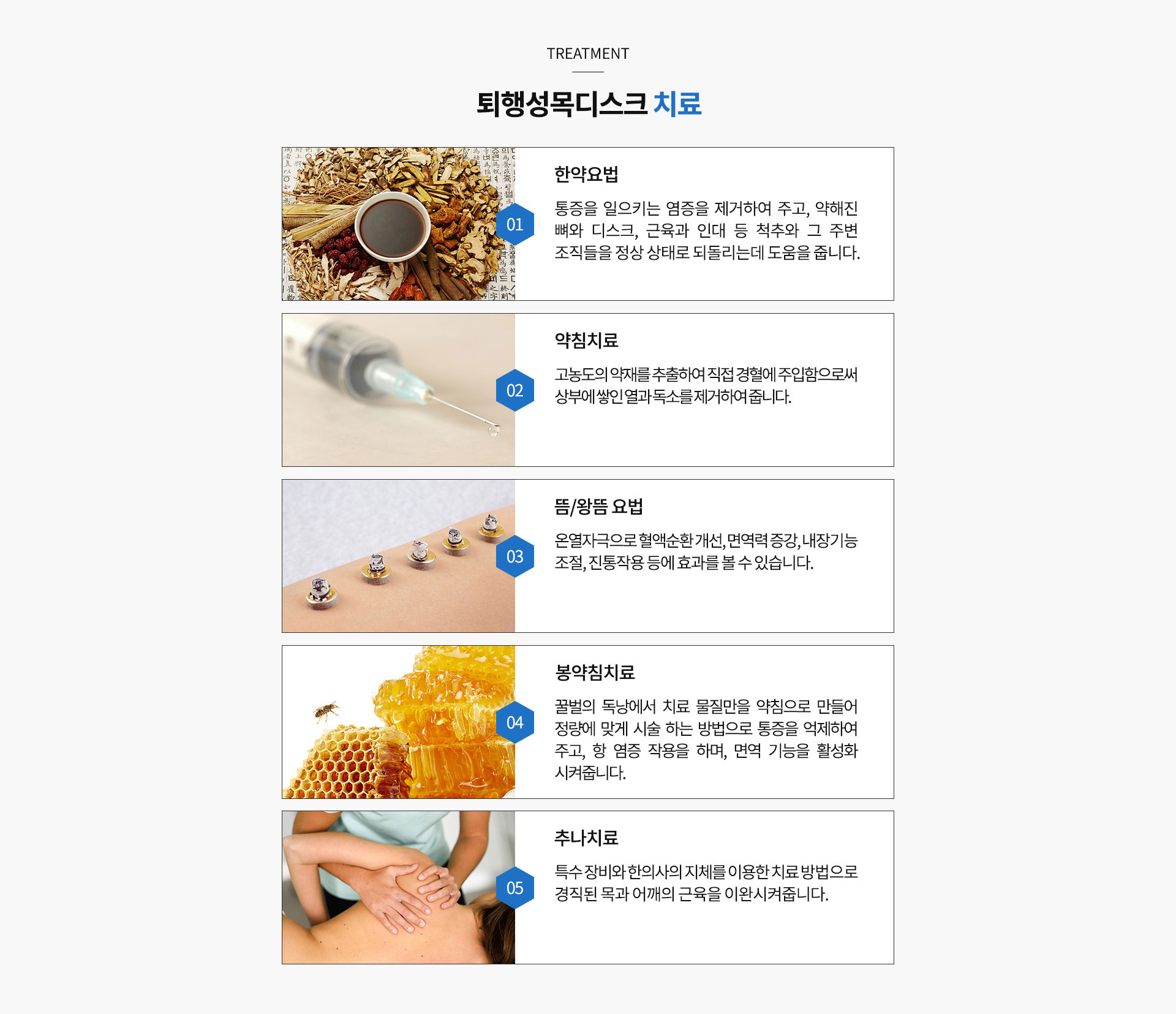 TREATMENT

퇴행성목디스크 치료

01

한약요법

통증을 일으키는 염증을 제거하여 주고, 약해진 뼈와 디스크, 근육과 인대 등 척추와 그 주변 조직들을 정상 상태로 되돌리는데 도움을 줍니다.

02

약침치료

고농도의 약재를 추출하여 직접 경혈에 주입함으로써 상부에 쌓인 열과 독소를 제거하여 줍니다.

03

뜸/왕뜸 요법

온열자극으로 혈액순환 개선, 면역력 증강, 내장기능 조절, 진통작용 등에 효과를 볼 수 있습니다.

04

봉약침치료

꿀벌의 독낭에서 치료 물질만을 약침으로 만들어 정량에 맞게 시술 하는 방법으로 통증을 억제하여 주고, 항 염증 작용을 하며, 면역 기능을 활성화 시켜줍니다.

05

추나치료

특수 장비와 한의사의 지체를 이용한 치료 방법으로 경직된 목과 어깨의 근육을 이완시켜줍니다.