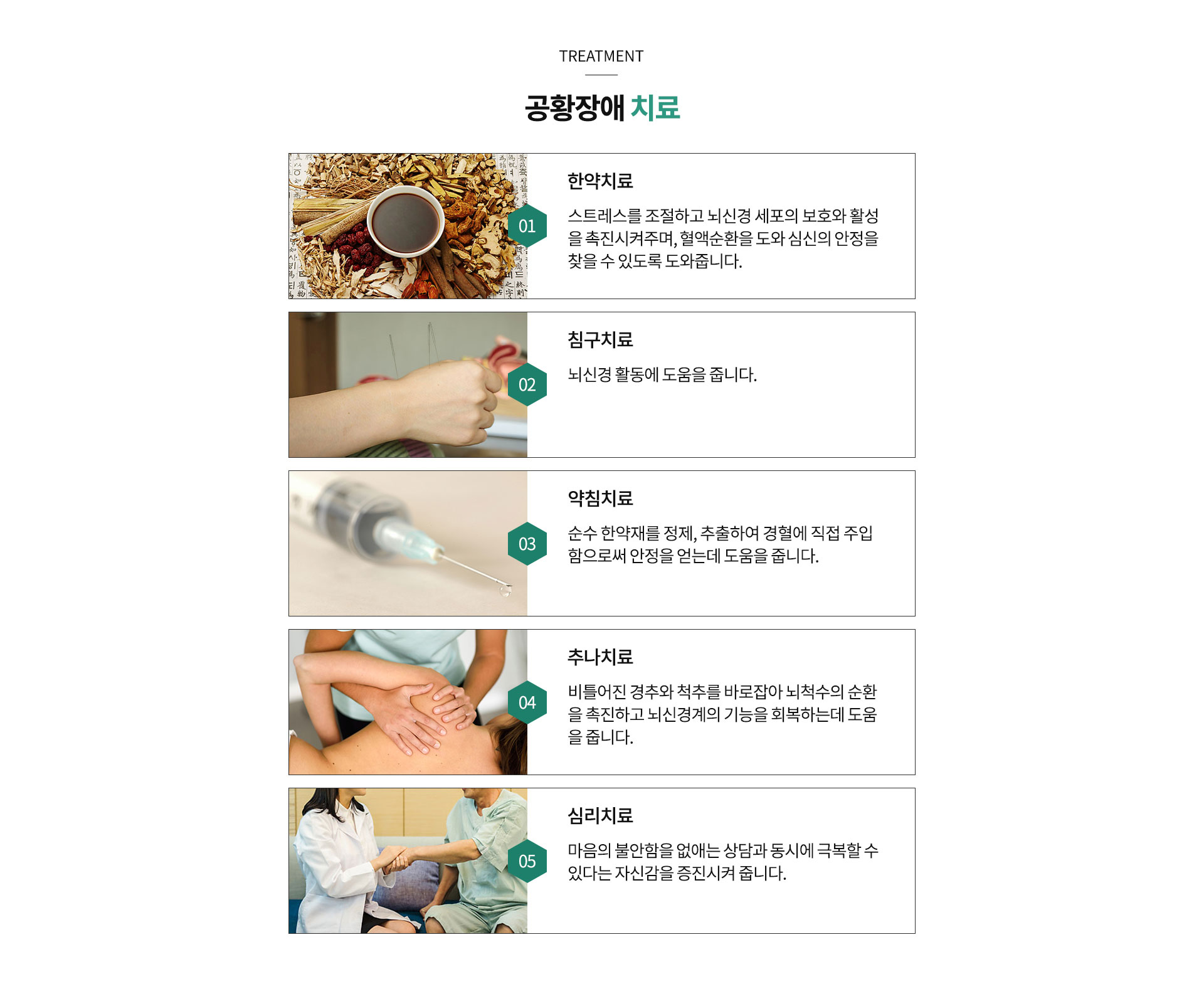 TREATMENT

공황장애 치료

01

한약치료

스트레스를 조절하고 뇌신경 세포의 보호와 활성을 촉진시켜주며, 혈액순환을 도와 심신의 안정을 찾을 수 있도록 도와줍니다.

02

침구치료

뇌신경 활동에 도움을 줍니다.

03

약침치료

순수 한약재를 정제, 추출하여 경혈에 직접 주입함으로써 안정을 얻는데 도움을 줍니다.

04

추나치료

비틀어진 경추와 척추를 바로잡아 뇌척수의 순환을 촉진하고 뇌신경계의 기능을 회복하는데 도움을 줍니다.

05

심리치료

마음의 불안함을 없애는 상담과 동시에 극복할 수 있다는 자신감을 증진시켜 줍니다.