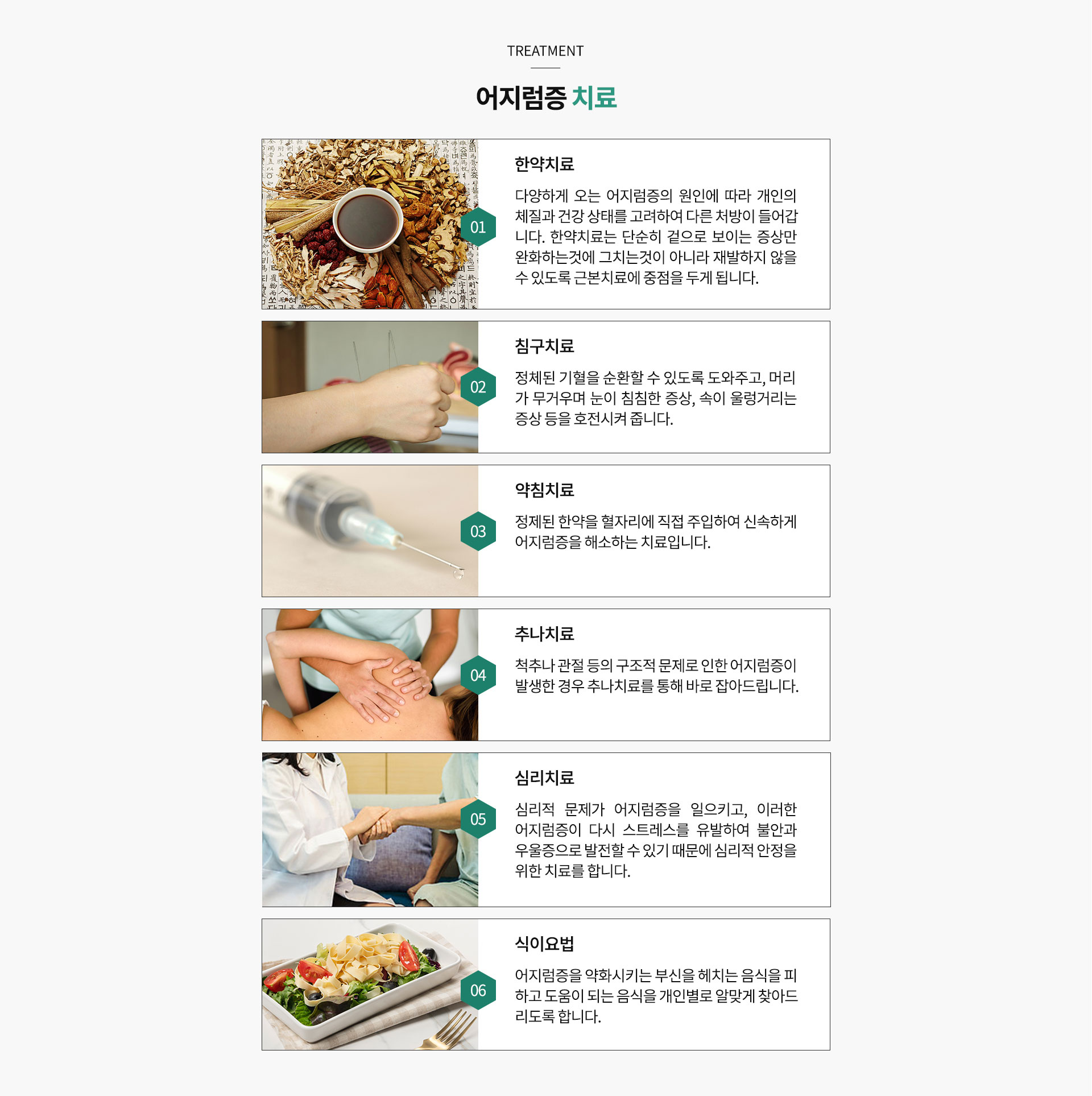 TREATMENT

어지럼증 치료

01

한약치료

다양하게 오는 어지럼증의 원인에 따라 개인의 체질과 건강 상태를 고려하여 다른 처방이 들어갑니다. 한약치료는 단순히 겉으로 보이는 증상만 완화하는것에 그치는것이 아니라 재발하지 않을 수 있도록 근본치료에 중점을 두게 됩니다.

02

침구치료

정체된 기혈을 순환할 수 있도록 도와주고, 머리가 무거우며 눈이 침침한 증상, 속이 울렁거리는 증상 등을 호전시켜 줍니다.

03

약침치료

정제된 한약을 혈자리에 직접 주입하여 신속하게 어지럼증을 해소하는 치료입니다.

04

추나치료

척추나 관절 등의 구조적 문제로 인한 어지럼증이 발생한 경우 추나치료를 통해 바로 잡아드립니다.

05

심리치료

심리적 문제가 어지럼증을 일으키고, 이러한 어지럼증이 다시 스트레스를 유발하여 불안과 우울증으로 발전할 수 있기 때문에 심리적 안정을 위한 치료를 합니다.

06

식이요법

어지럼증을 약화시키는 부신을 헤치는 음식을 피하고 도움이 되는 음식을 개인별로 알맞게 찾아드리도록 합니다.