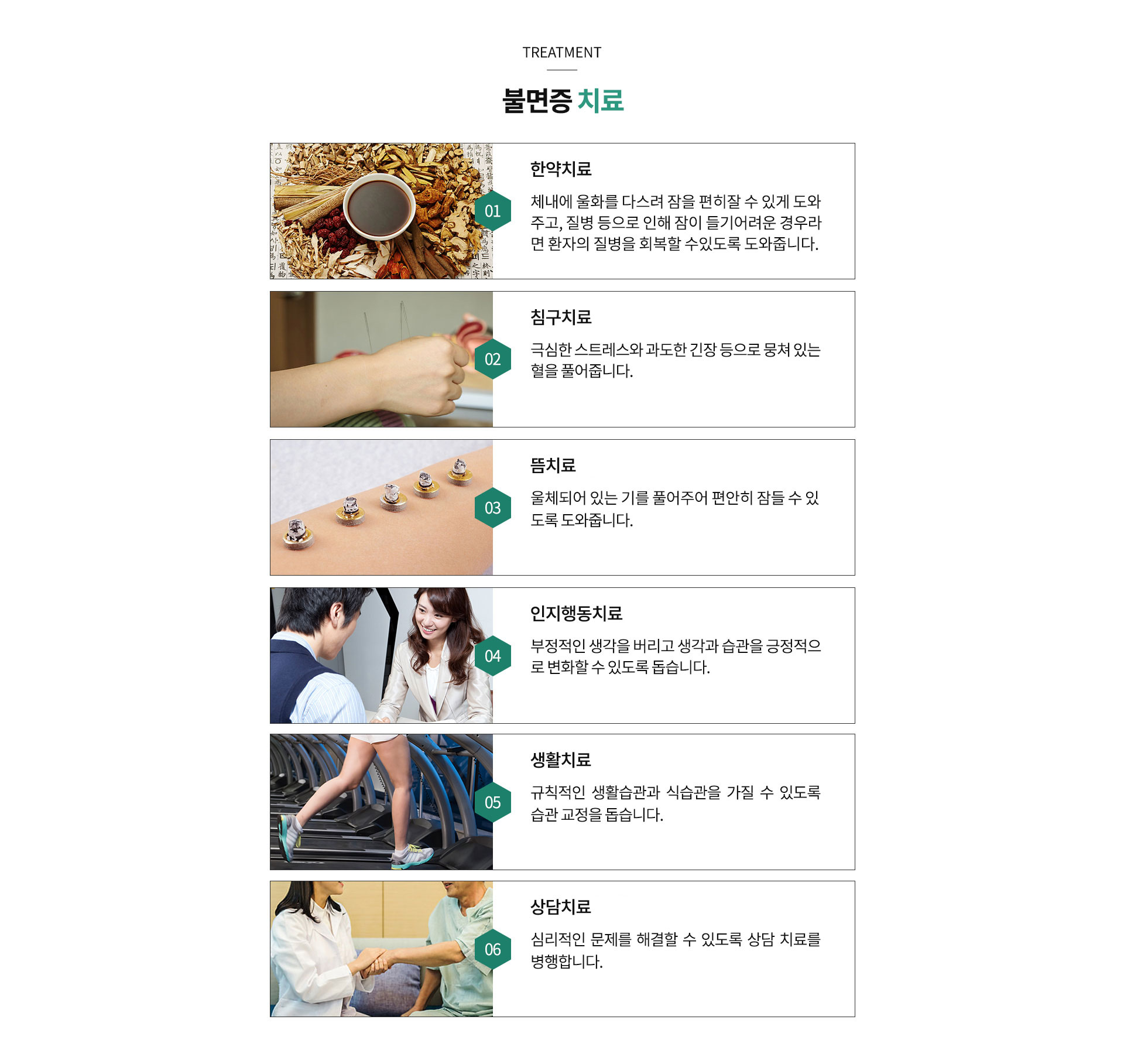 TREATMENT

불면증 치료

01

한약치료

체내에 울화를 다스려 잠을 편히잘 수 있게 도와주고, 질병 등으로 인해 잠이 들기어려운 경우라면 환자의 질병을 회복할 수있도록 도와줍니다.

02

침구치료

극심한 스트레스와 과도한 긴장 등으로 뭉쳐 있는 혈을 풀어줍니다.

03

뜸치료

울체되어 있는 기를 풀어주어 편안히 잠들 수 있도록 도와줍니다.

04

인지행동치료

부정적인 생각을 버리고 생각과 습관을 긍정적으로 변화할 수 있도록 돕습니다.

05

생활치료

규칙적인 생활습관과 식습관을 가질 수 있도록 습관 교정을 돕습니다.

06

상담치료

심리적인 문제를 해결할 수 있도록 상담 치료를 병행합니다.