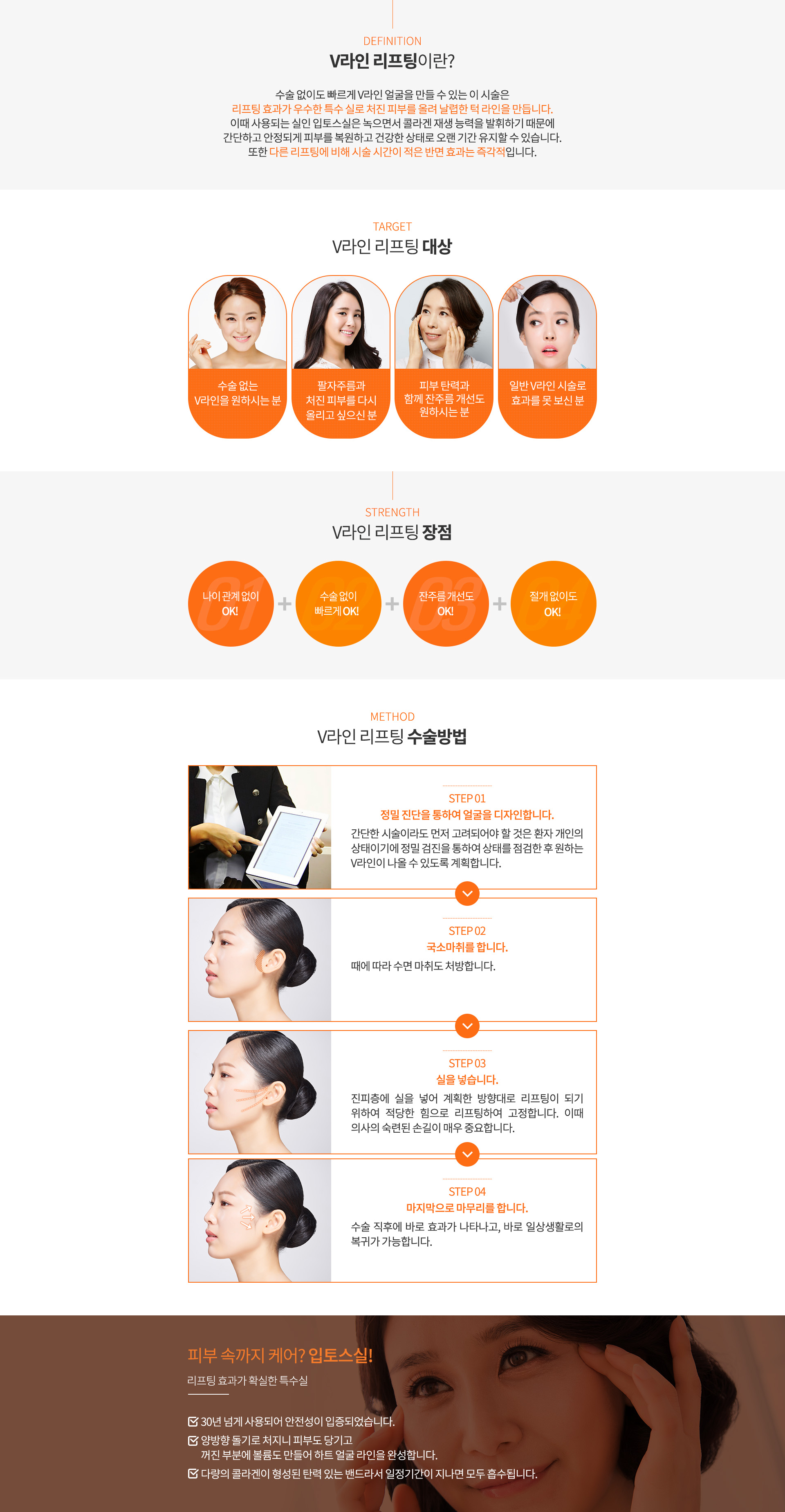 DEFINITION
V라인 리프팅이란?

수술 없이도 빠르게 V라인 얼굴을 만들 수 있는 이 시술은
리프팅 효과가 우수한 특수 실로 처진 피부를 올려 날렵한 턱 라인을 만듭니다.
이때 사용되는 실인 입토스실은 녹으면서 콜라겐 재생 능력을 발휘하기 때문에
간단하고 안정되게 피부를 복원하고 건강한 상태로 오랜 기간 유지할 수 있습니다.
또한 다른 리프팅에 비해 시술 시간이 적은 반면 효과는 즉각적입니다.

TARGET
V라인 리프팅 대상

수술 없는 V라인을 원하시는 분

팔자주름과 처진 피부를 다시 올리고 싶으신 분

피부 탄력과 함께 잔주름 개선도 원하시는 분

일반 V라인 시술로 효과를 못 보신 분

STRENGTH
V라인 리프팅 장점

01 나이 관계 없이 OK!
+
02 수술 없이 빠르게 OK!
+
03 잔주름 개선도 OK!
+
04 절개 없이도 OK!

METHOD
V라인 리프팅 수술방법

STEP 01
정밀 진단을 통하여 얼굴을 디자인합니다.
간단한 시술이라도 먼저 고려되어야 할 것은 환자 개인의 상태이기에 정밀 검진을 통하여 상태를 점검한 후 원하는 V라인이 나올 수 있도록 계획합니다.

STEP 02
국소마취를 합니다.
때에 따라 수면 마취도 처방합니다.

STEP 03
실을 넣습니다.
진피층에 실을 넣어 계획한 방향대로 리프팅이 되기 위하여 적당한 힘으로 리프팅하여 고정합니다. 이때 의사의 숙련된 손길이 매우 중요합니다.

STEP 04
마지막으로 마무리를 합니다.
수술 직후에 바로 효과가 나타나고, 바로 일상생활로의 복귀가 가능합니다.

피부 속까지 케어? 입토스실!
리프팅 효과가 확실한 특수실

30년 넘게 사용되어 안전성이 입증되었습니다.
양방향 돌기로 처지니 피부도 당기고 꺼진 부분에 볼륨도 만들어 하트 얼굴 라인을 완성합니다.
다량의 콜라겐이 형성된 탄력 있는 밴드라서 일정기간이 지나면 모두 흡수됩니다.