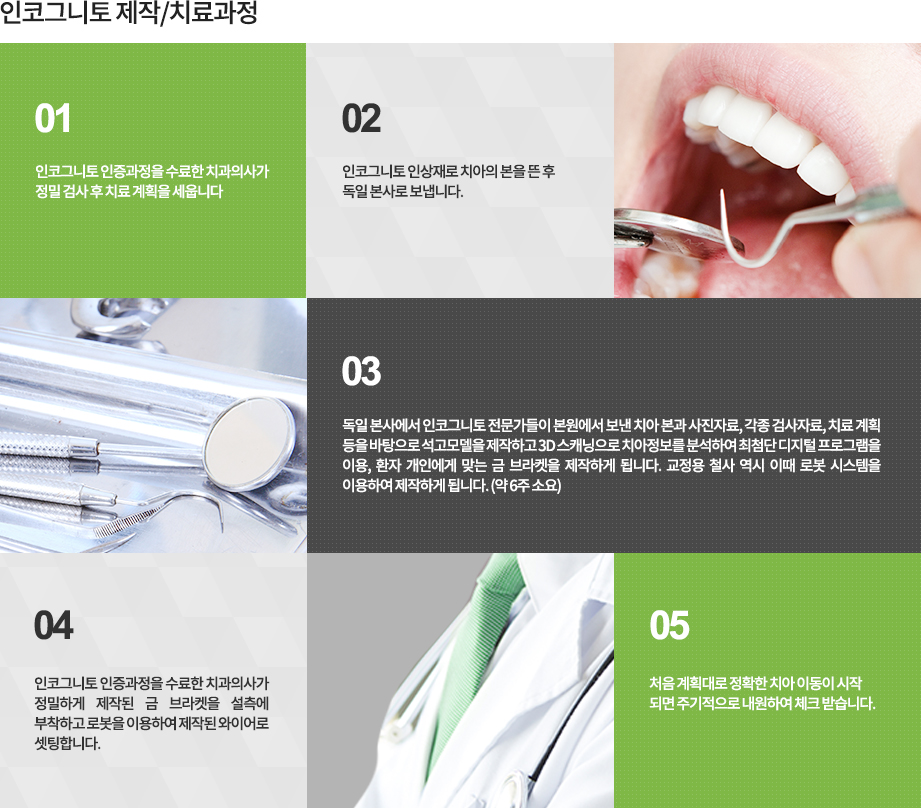 인코그니토 제작/치료과정

01

인코그니토 인증과정을 수료한 치과의사가 정밀 검사 후 치료 계획을 세웁니다

02

인코그니토 인상재로 치아의 본을 뜬 후 독일 본사로 보냅니다.

03

독일 본사에서 인코그니토 전문가들이 본원에서 보낸 치아 본과 사진자료, 각종 검사자료, 치료 계획 등을 바탕으로 석고모델을 제작하고 3D 스캐닝으로 치아정보를 분석하여 최첨단 디지털 프로그램을 이용, 환자 개인에게 맞는 금 브라켓을 제작하게 됩니다. 교정용 철사 역시 이때 로봇 시스템을 이용하여 제작하게 됩니다. (약 6주 소요)

04

인코그니토 인증과정을 수료한 치과의사가 정밀하게 제작된 금 브라켓을 설측에 부착하고 로봇을 이용하여 제작된 와이어로 셋팅합니다.

05

처음 계획대로 정확한 치아 이동이 시작 되면 주기적으로 내원하여 체크 받습니다.