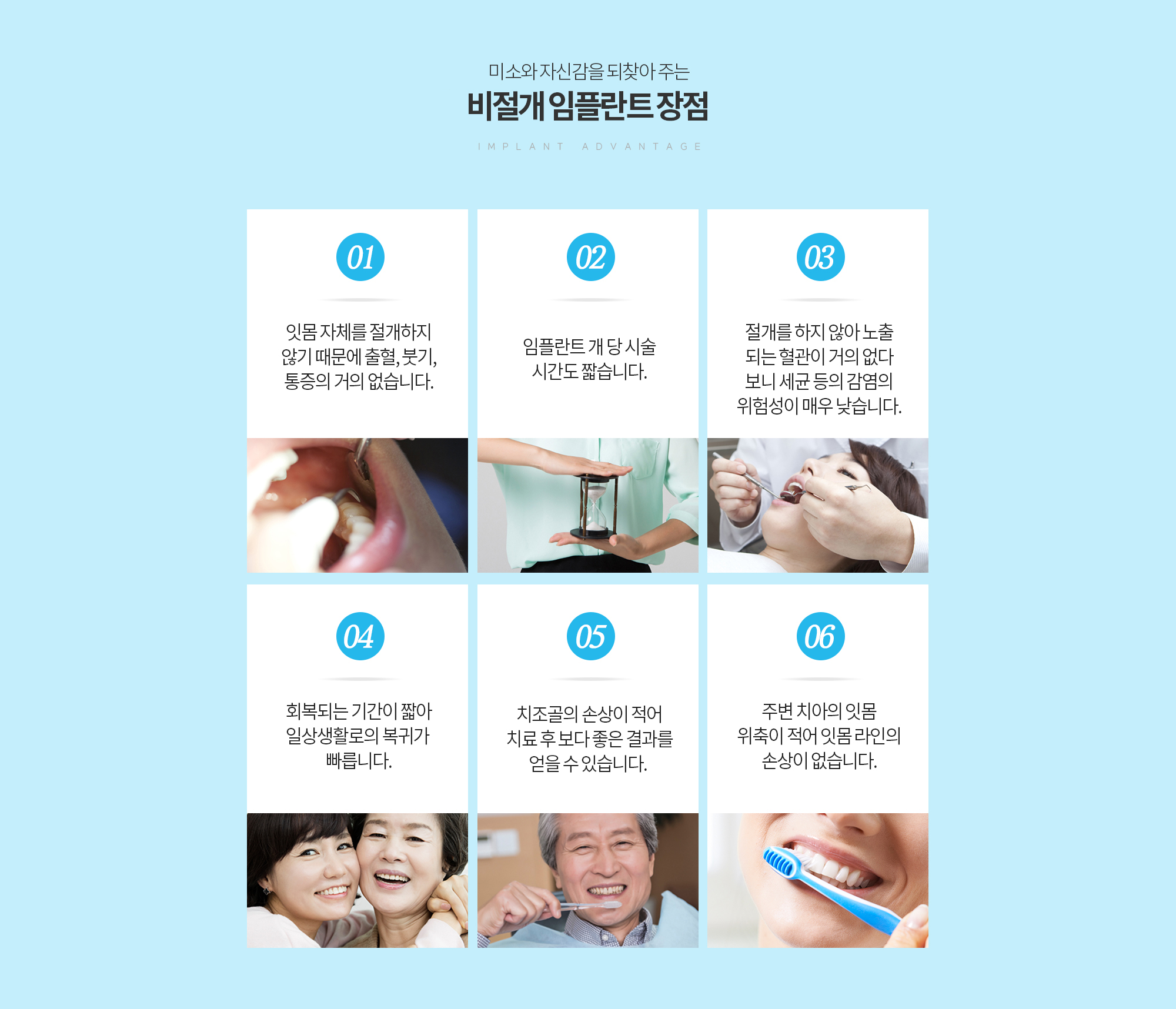 미소와 자신감을 되찾아 주는

비절개 임플란트 장점

IMPLANT ADVANTAGE

01

잇몸 자체를 절개하지 않기 때문에 출혈, 붓기, 통증의 거의 없습니다.

02

임플란트 개 당 시술 시간도 짧습니다.

03

절개를 하지 않아 노출 되는 혈관이 거의 없다 보니 세균 등의 감염의 위험성이 매우 낮습니다.

04

회복되는 기간이 짧아 일상생활로의 복귀가 빠릅니다.

05

치조골의 손상이 적어 치료 후 보다 좋은 결과를 얻을 수 있습니다.

06

주변 치아의 잇몸 위축이 적어 잇몸 라인의 손상이 없습니다.