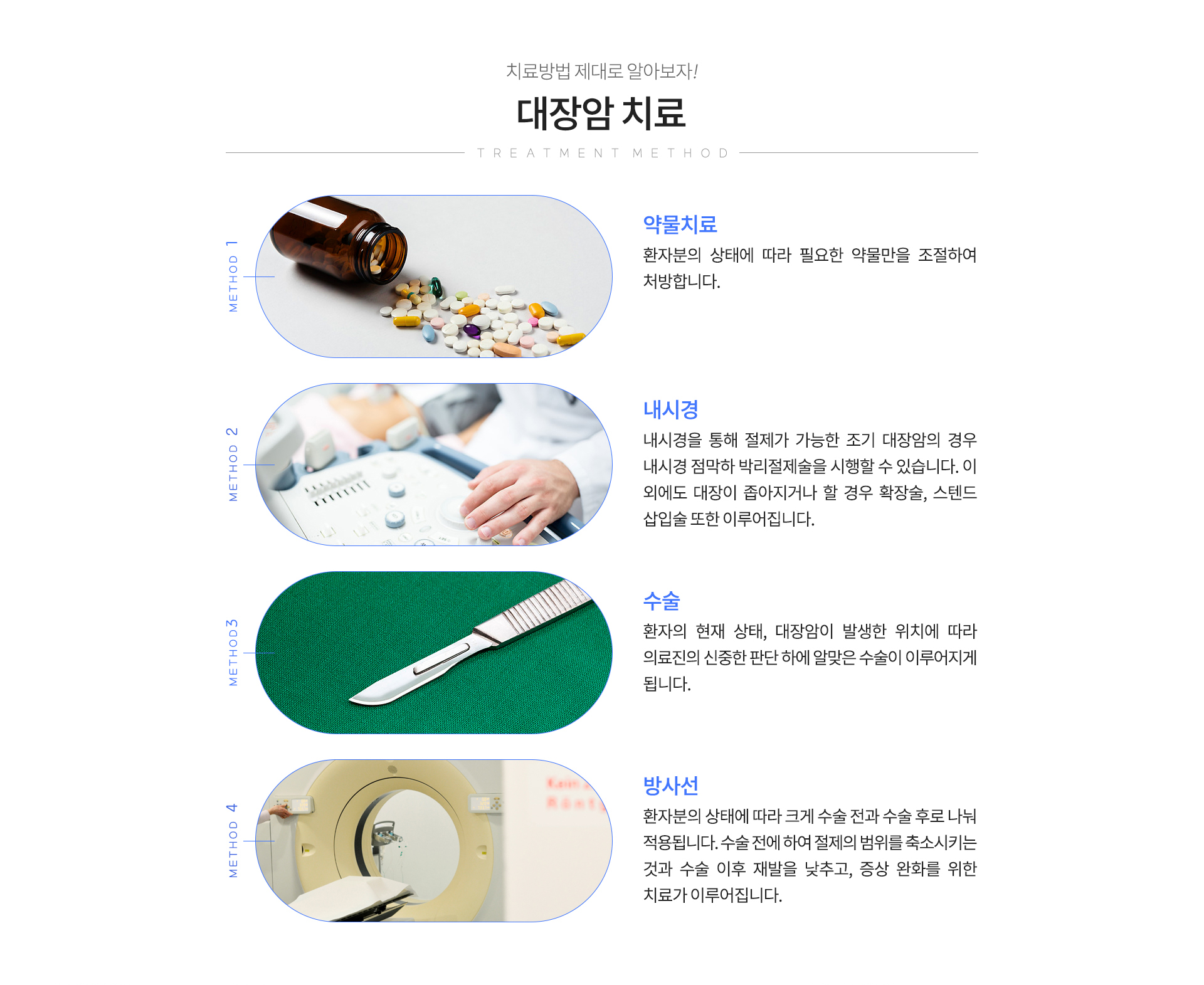 치료방법 제대로 알아보자!

대장암 치료

TREATMENT METHOD

METHOD 1

약물치료

환자분의 상태에 따라 필요한 약물만을 조절하여 처방합니다.

METHOD 2

내시경

내시경을 통해 절제가 가능한 조기 대장암의 경우 내시경 점막하 박리절제술을 시행할 수 있습니다. 이 외에도 대장이 좁아지거나 할 경우 확장술, 스텐드 삽입술 또한 이루어집니다.

METHOD3

수술

환자의 현재 상태, 대장암이 발생한 위치에 따라 의료진의 신중한 판단 하에 알맞은 수술이 이루어지게 됩니다.

METHOD 4

방사선

환자분의 상태에 따라 크게 수술 전과 수술 후로 나눠 적용됩니다. 수술 전에 하여 절제의 범위를 축소시키는 것과 수술 이후 재발을 낮추고, 증상 완화를 위한 치료가 이루어집니다.