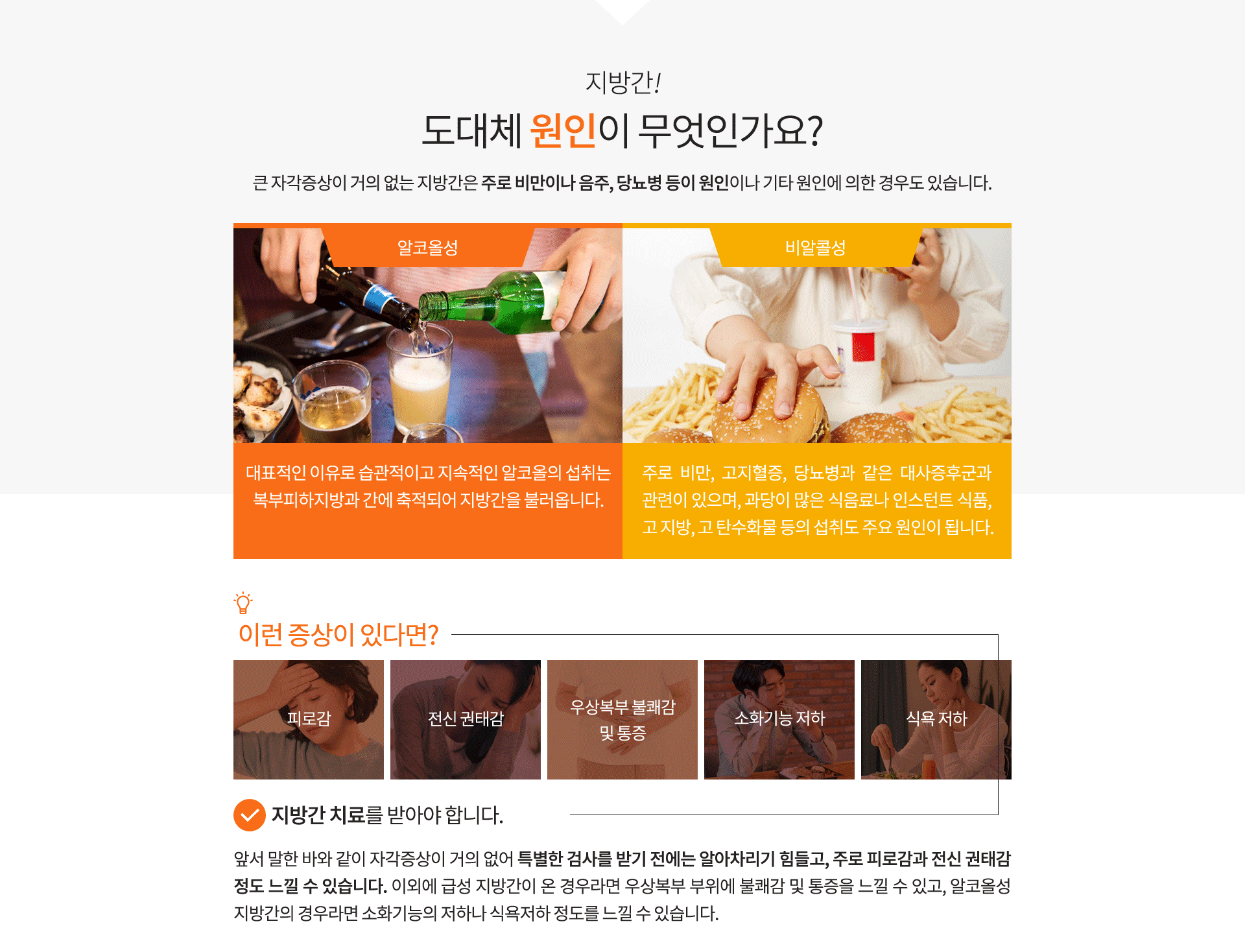 지방간!

도대체 원인이 무엇인가요?

큰 자각증상이 거의 없는 지방간은 주로 비만이나 음주, 당뇨병 등이 원인이나 기타 원인에 의한 경우도 있습니다.

알코올성

대표적인 이유로 습관적이고 지속적인 알코올의 섭취는 복부피하지방과 간에 축적되어 지방간을 불러옵니다.

비알콜성

주로 비만, 고지혈증, 당뇨병과 같은 대사증후군과 관련이 있으며, 과당이 많은 식음료나 인스턴트 식품, 고 지방, 고 탄수화물 등의 섭취도 주요 원인이 됩니다.

이런 증상이 있다면?

피로감

전신 권태감

우상복부 불쾌감 및 통증

소화기능 저하

식욕 저하

지방간 치료를 받아야 합니다.

앞서 말한 바와 같이 자각증상이 거의 없어 특별한 검사를 받기 전에는 알아차리기 힘들고, 주로 피로감과 전신 권태감 정도 느낄 수 있습니다. 이외에 급성 지방간이 온 경우라면 우상복부 부위에 불쾌감 및 통증을 느낄 수 있고, 알코올성 지방간의 경우라면 소화기능의 저하나 식욕저하 정도를 느낄 수 있습니다.