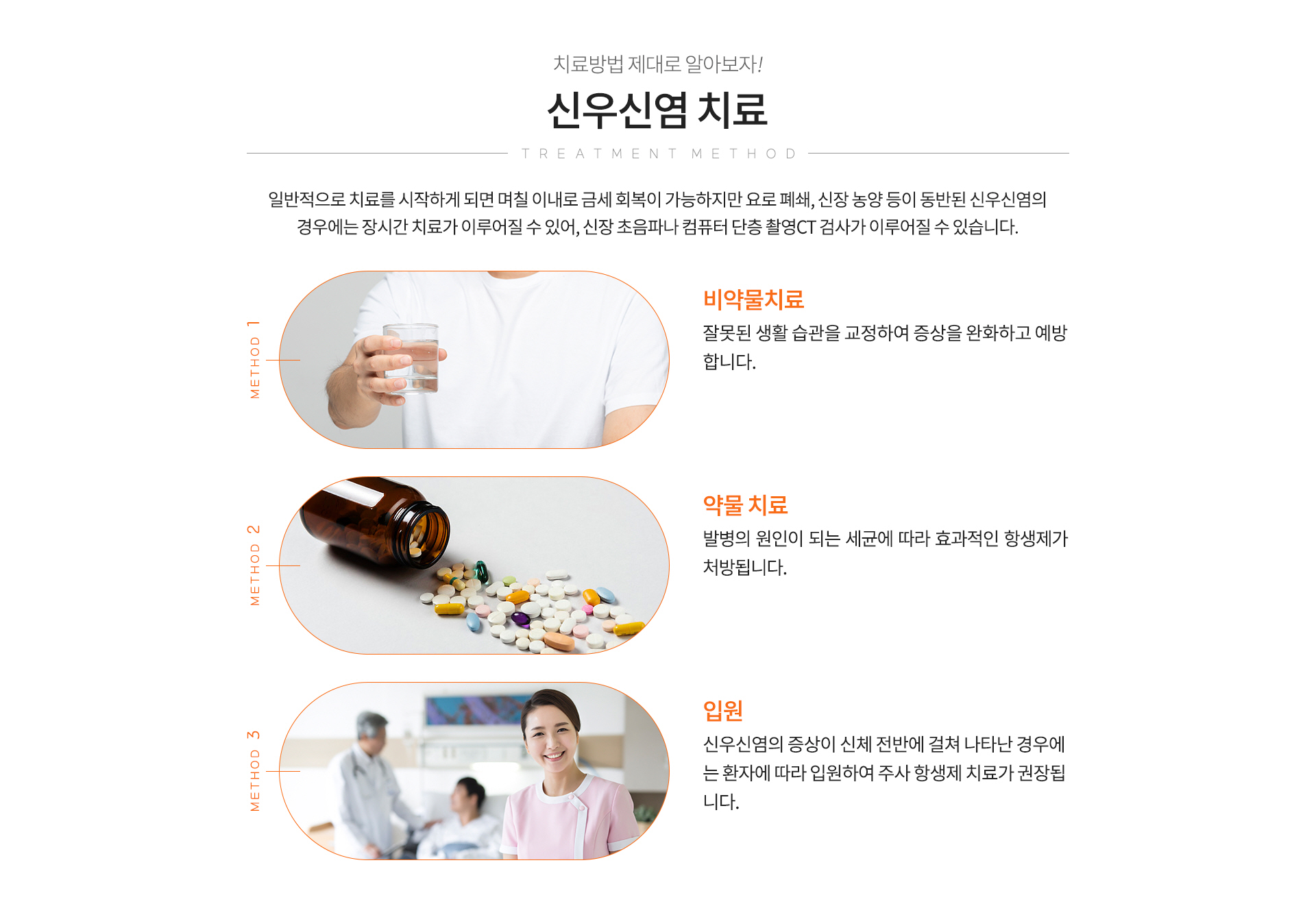 치료방법 제대로 알아보자!

신우신염 치료

TREATMENT METHOD

일반적으로 치료를 시작하게 되면 며칠 이내로 금세 회복이 가능하지만 요로 폐쇄, 신장 농양 등이 동반된 신우신염의 경우에는 장시간 치료가 이루어질 수 있어, 신장 초음파나 컴퓨터 단층 촬영CT 검사가 이루어질 수 있습니다.

METHOD 1

비약물치료

잘못된 생활 습관을 교정하여 증상을 완화하고 예방합니다.

METHOD 2

약물 치료

발병의 원인이 되는 세균에 따라 효과적인 항생제가 처방됩니다.

METHOD 3

입원

신우신염의 증상이 신체 전반에 걸쳐 나타난 경우에는 환자에 따라 입원하여 주사 항생제 치료가 권장됩니다.