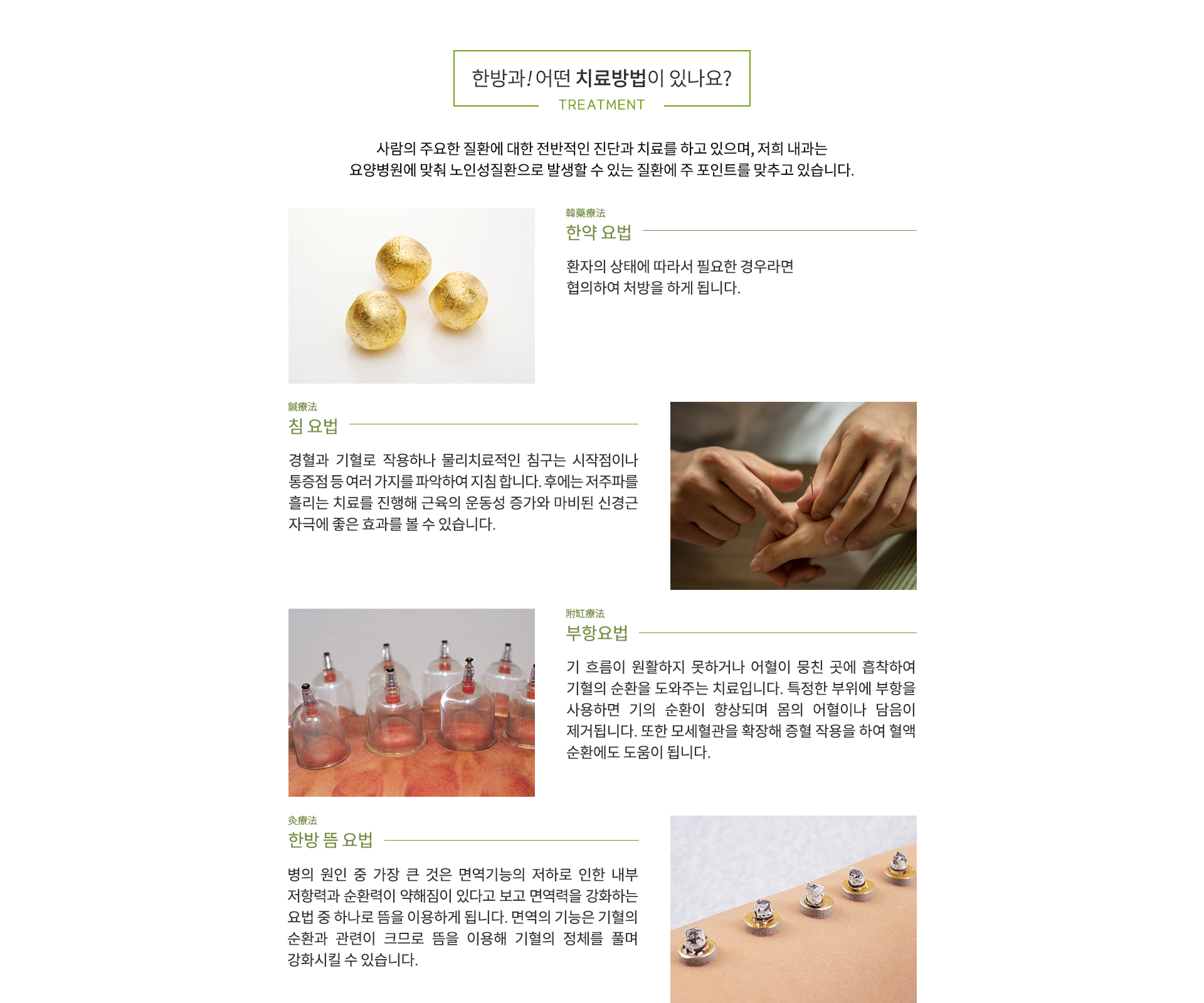 한방과! 어떤 치료방법이 있나요?
TREATMENT

사람의 주요한 질환에 대한 전반적인 진단과 치료를 하고 있으며, 저희 내과는 요양병원에 맞춰 노인성질환으로 발생할 수 있는 질환에 주 포인트를 맞추고 있습니다.

韓藥療法
한약 요법

환자의 상태에 따라서 필요한 경우라면 협의하여 처방을 하게 됩니다.

鍼療法
침 요법

경혈과 기혈로 작용하나 물리치료적인 침구는 시작점이나 통증점 등 여러 가지를 파악하여 지침 합니다. 후에는 저주파를 흘리는 치료를 진행해 근육의 운동성 증가와 마비된 신경근 자극에 좋은 효과를 볼 수 있습니다.

附缸療法
부항요법

기 흐름이 원활하지 못하거나 어혈이 뭉친 곳에 흡착하여 기혈의 순환을 도와주는 치료입니다. 특정한 부위에 부항을 사용하면 기의 순환이 향상되며 몸의 어혈이나 담음이 제거됩니다. 또한 모세혈관을 확장해 증혈 작용을 하여 혈액 순환에도 도움이 됩니다.

灸療法
한방 뜸 요법

병의 원인 중 가장 큰 것은 면역기능의 저하로 인한 내부 저항력과 순환력이 약해짐이 있다고 보고 면역력을 강화하는 요법 중 하나로 뜸을 이용하게 됩니다. 면역의 기능은 기혈의 순환과 관련이 크므로 뜸을 이용해 기혈의 정체를 풀며 강화시킬 수 있습니다.