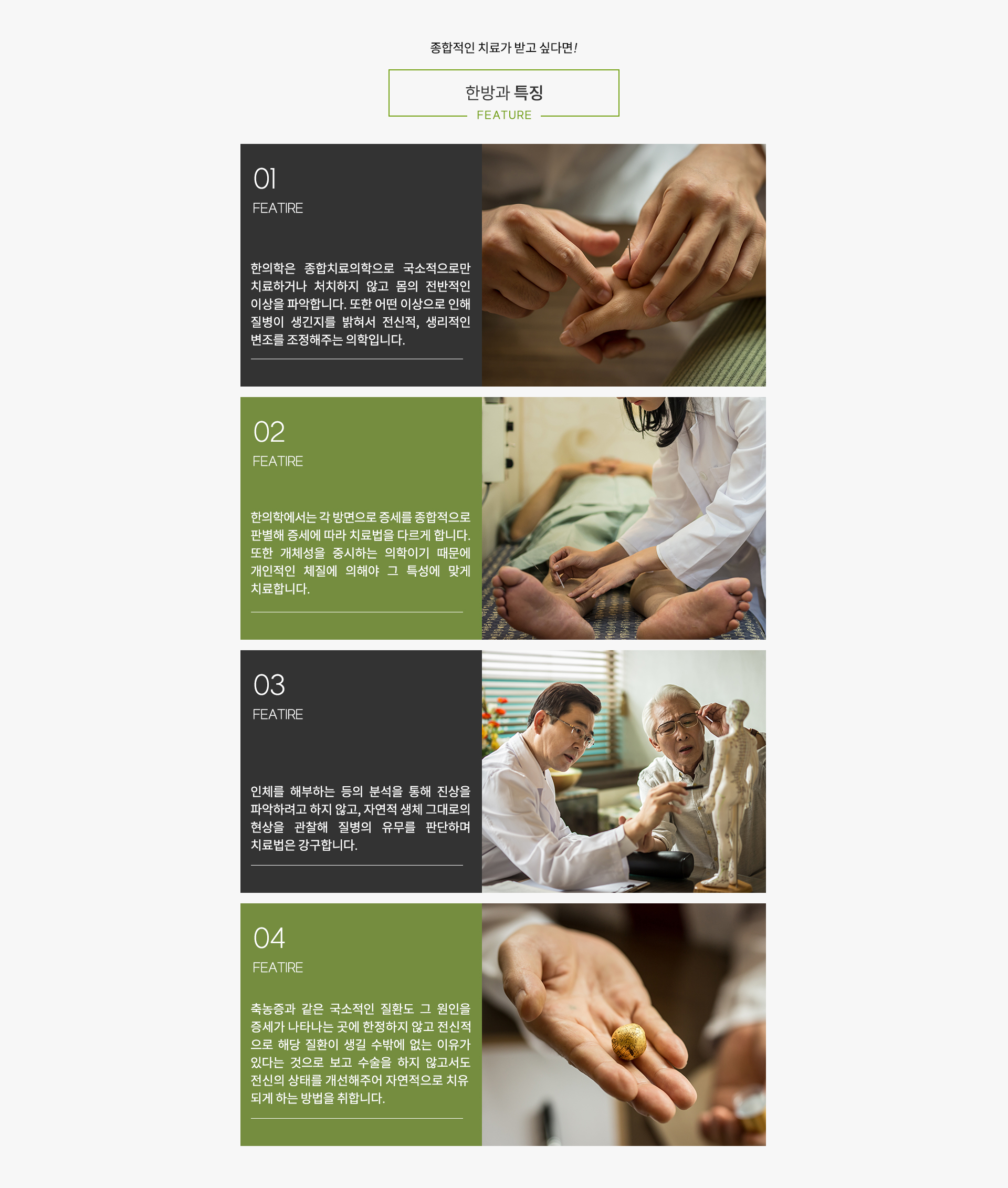 종합적인 치료가 받고 싶다면!

한방과 특징
FEATURE

01
FEATIRE

한의학은 종합치료의학으로 국소적으로만 치료하거나 처치하지 않고 몸의 전반적인 이상을 파악합니다. 또한 어떤 이상으로 인해 질병이 생긴지를 밝혀서 전신적, 생리적인 변조를 조정해주는 의학입니다.

02
FEATIRE

한의학에서는 각 방면으로 증세를 종합적으로 판별해 증세에 따라 치료법을 다르게 합니다. 또한 개체성을 중시하는 의학이기 때문에 개인적인 체질에 의해야 그 특성에 맞게 치료합니다.

03
FEATIRE

인체를 해부하는 등의 분석을 통해 진상을 파악하려고 하지 않고, 자연적 생체 그대로의 현상을 관찰해 질병의 유무를 판단하며 치료법은 강구합니다.

04
FEATIRE

축농증과 같은 국소적인 질환도 그 원인을 증세가 나타나는 곳에 한정하지 않고 전신적으로 해당 질환이 생길 수밖에 없는 이유가 있다는 것으로 보고 수술을 하지 않고서도 전신의 상태를 개선해주어 자연적으로 치유되게 하는 방법을 취합니다.